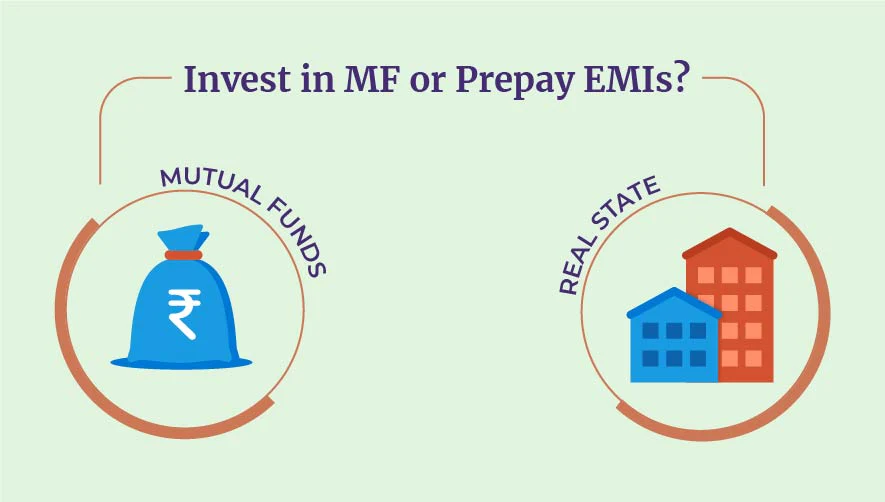 Invest in MF or Prepay EMIs?

MUTUAL FUNDS

₹

REAL STATE